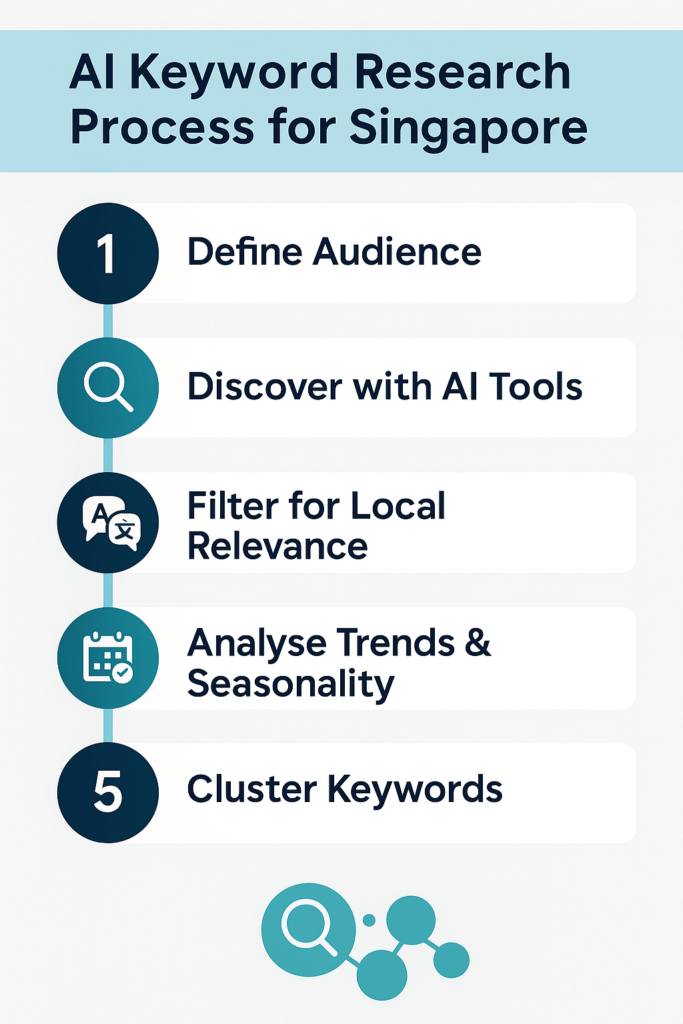 AI Keyword Research Process for Singapore

1 Define Audience

Discover with AI Tools

A 文 Filter for Local Relevance

Analyse Trends & Seasonality

5 Cluster Keywords