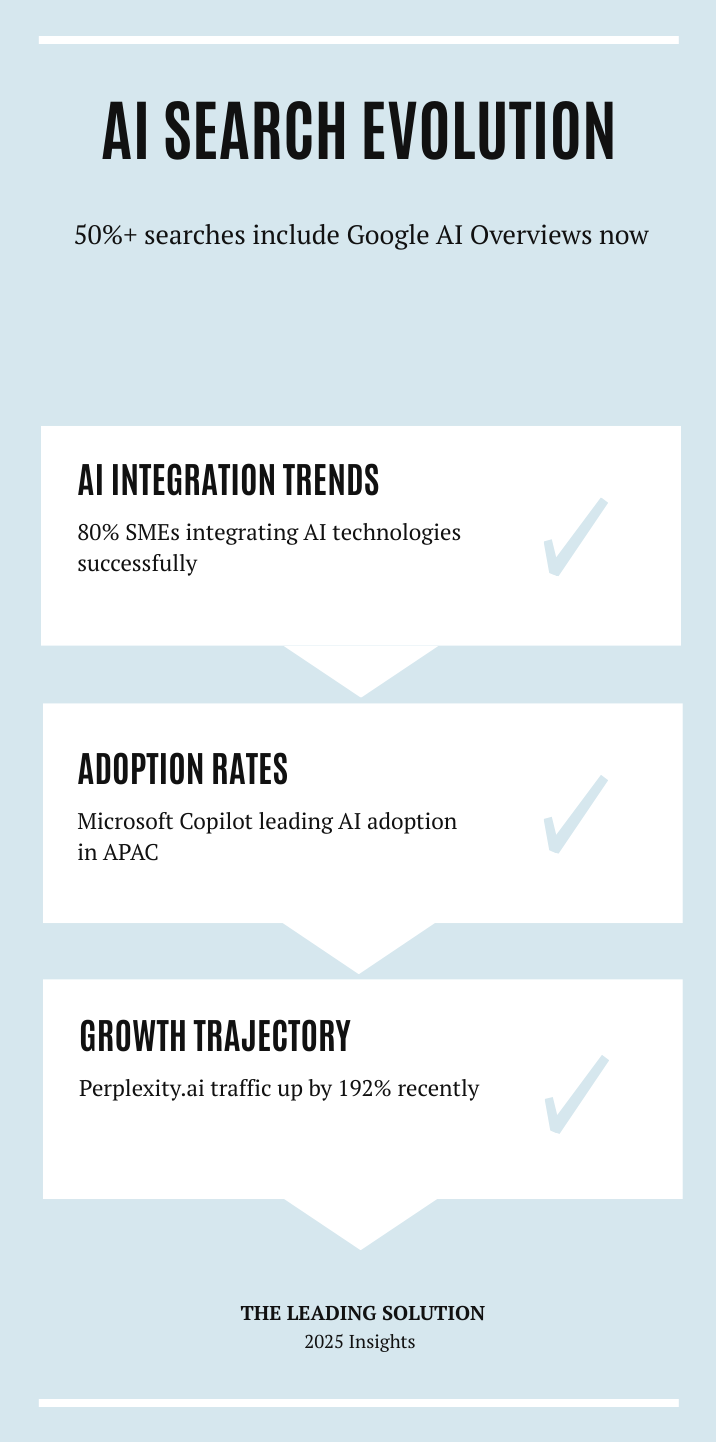 AI SEARCH EVOLUTION

50%+ searches include Google AI Overviews now

AI INTEGRATION TRENDS

80% SMEs integrating AI technologies successfully

ADOPTION RATES

Microsoft Copilot leading AI adoption in APAC

GROWTH TRAJECTORY

Perplexity.ai traffic up by 192% recently

THE LEADING SOLUTION
2025 Insights