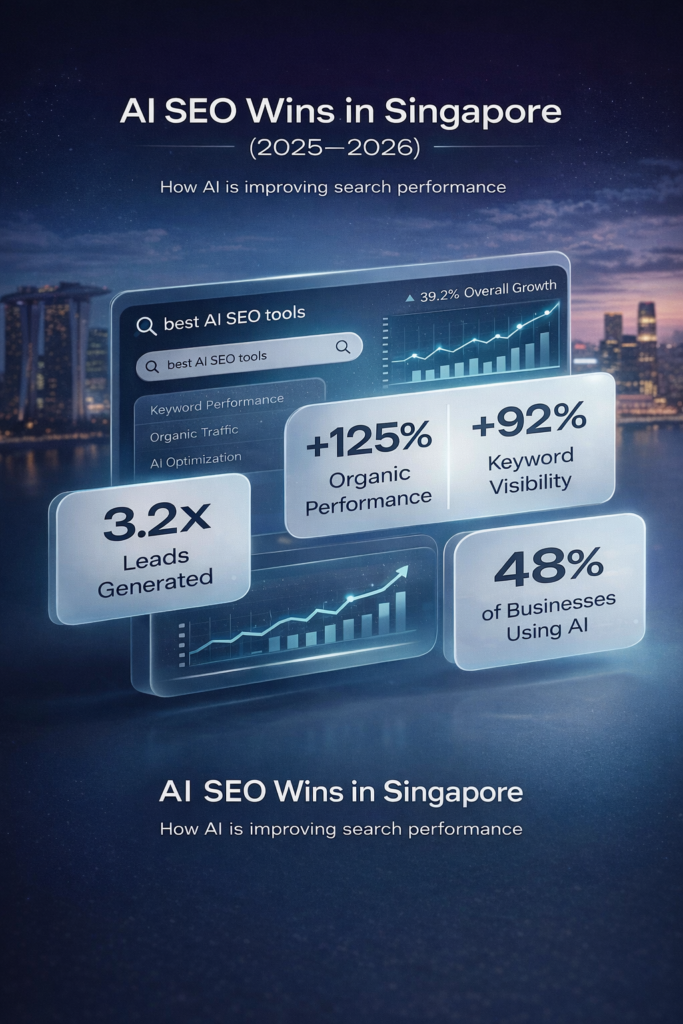 AI SEO Wins in Singapore
(2025—2026)
How AI is improving search performance

best AI SEO tools
39.2% Overall Growth
best AI SEO tools
Keyword Performance
Organic Traffic
AI Optimization

+125%
Organic Performance

+92%
Keyword Visibility

3.2x
Leads Generated

48%
of Businesses Using AI

AI SEO Wins in Singapore
How AI is improving search performance