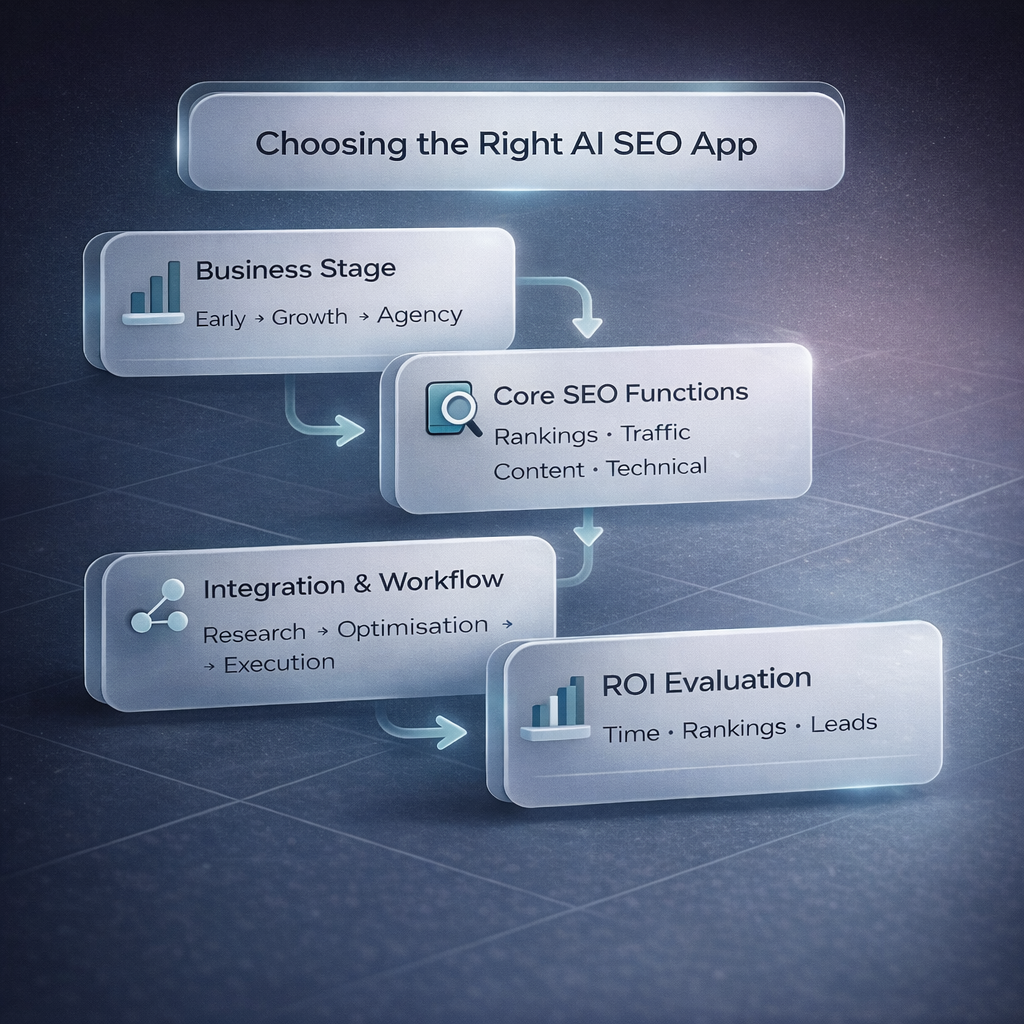 Choosing the Right AI SEO App

Business Stage
Early → Growth → Agency

Core SEO Functions
Rankings · Traffic
Content · Technical

Integration & Workflow
Research → Optimisation → → Execution

ROI Evaluation
Time · Rankings · Leads