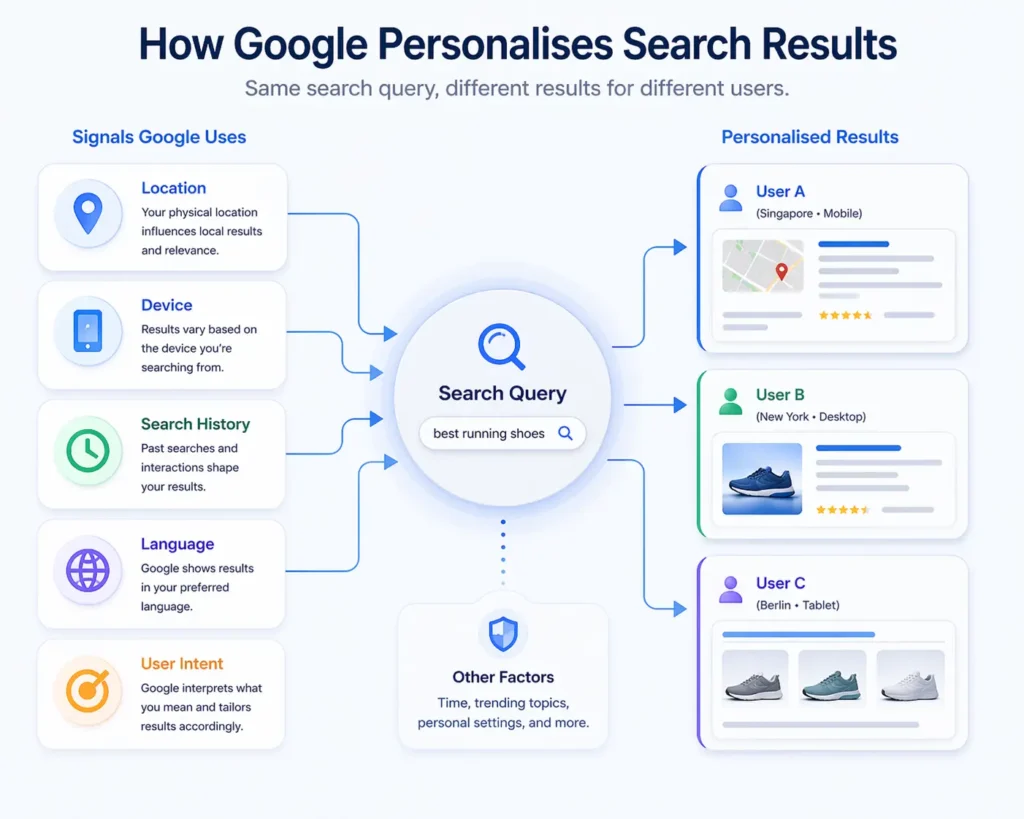 How Google Personalises Search Results

Same search query, different results for different users.

Signals Google Uses

Location
Your physical location influences local results and relevance.

Device
Results vary based on the device you're searching from.

Search History
Past searches and interactions shape your results.

Language
Google shows results in your preferred language.

User Intent
Google interprets what you mean and tailors results accordingly.

Search Query
best running shoes

Other Factors
Time, trending topics, personal settings, and more.

Personalised Results

User A
(Singapore • Mobile)

User B
(New York • Desktop)

User C
(Berlin • Tablet)